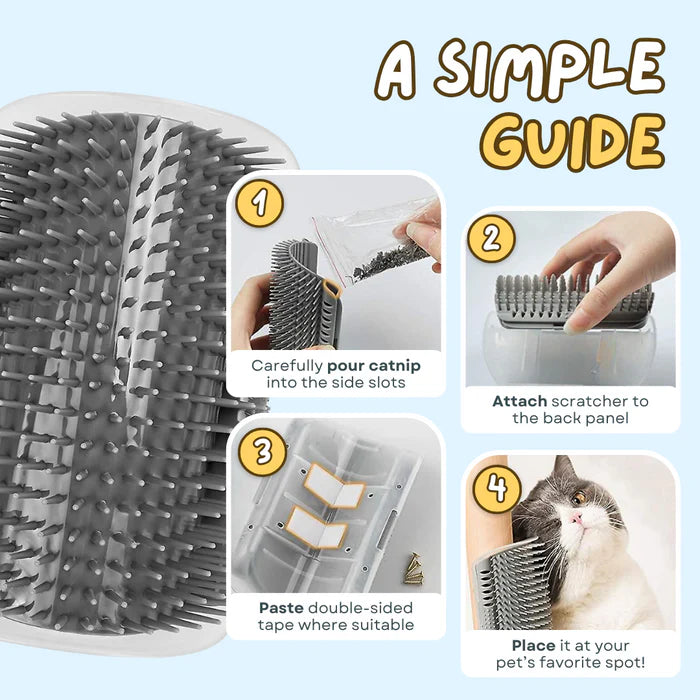 A SIMPLE GUIDE

1

Carefully pour catnip into the side slots

2

Attach scratcher to the back panel

3

Paste double-sided tape where suitable

4

Place it at your pet's favorite spot!