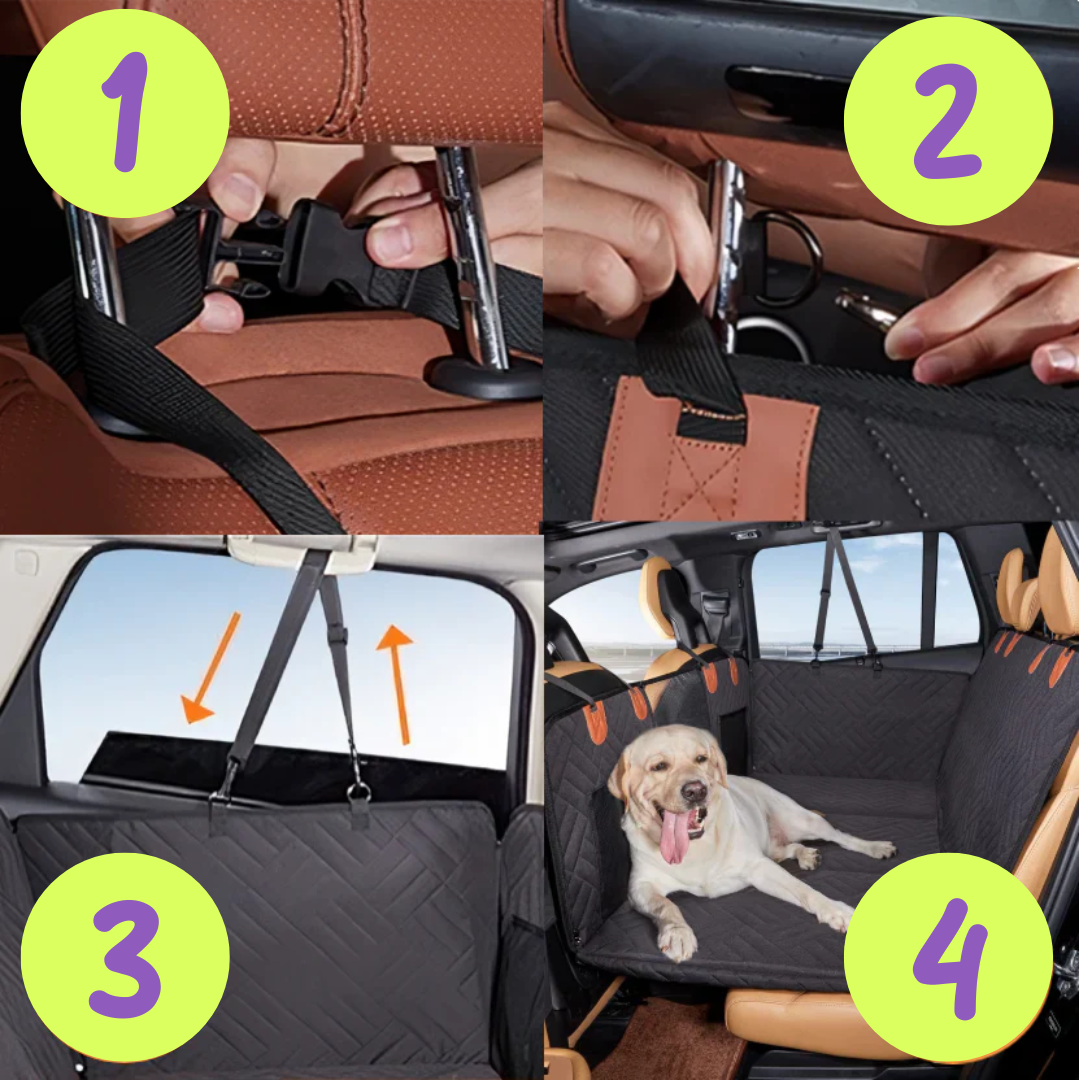 1

2

3

4