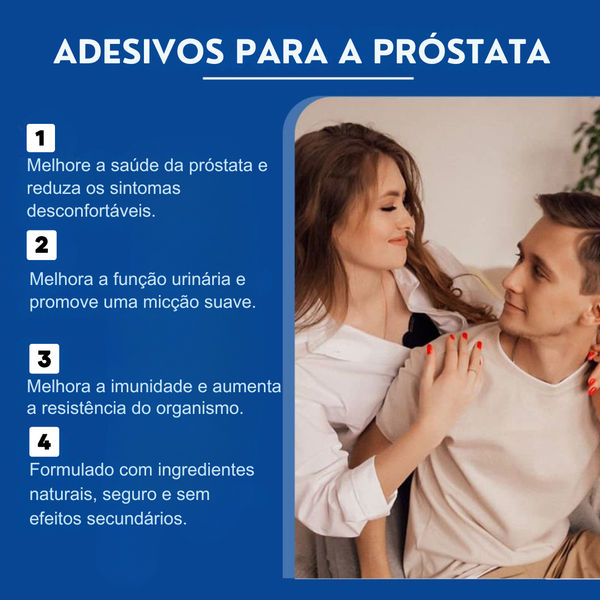 ADESIVOS PARA A PRÓSTATA

1
Melhore a saúde da próstata e reduza os sintomas desconfortáveis.

2
Melhora a função urinária e promove uma micção suave.

3
Melhora a imunidade e aumenta a resistência do organismo.

4
Formulado com ingredientes naturais, seguro e sem efeitos secundários.