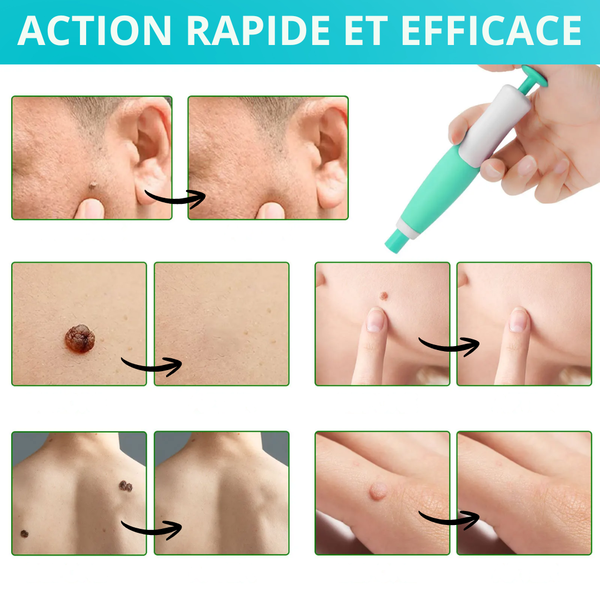 ACTION RAPIDE ET EFFICACE