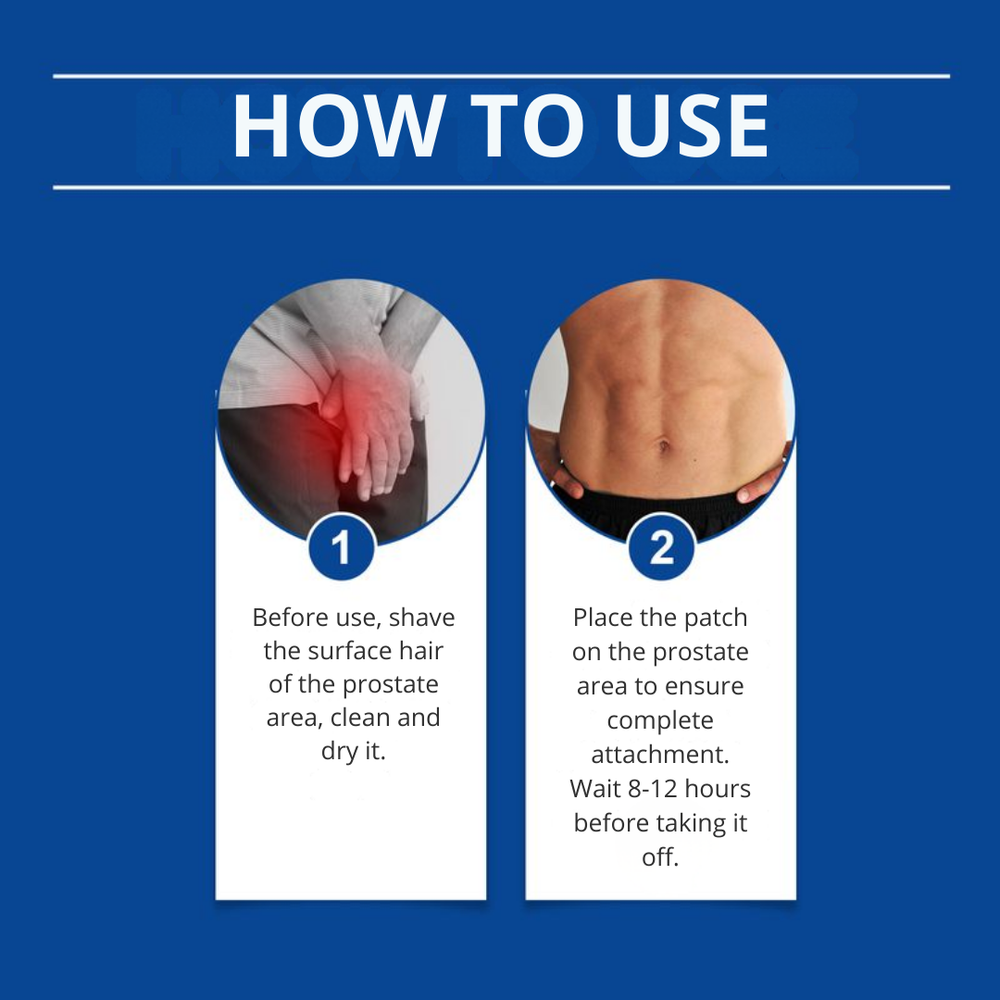 HOW TO USE

1

Before use, shave the surface hair of the prostate area, clean and dry it.

2

Place the patch on the prostate area to ensure complete attachment. Wait 8-12 hours before taking it off.